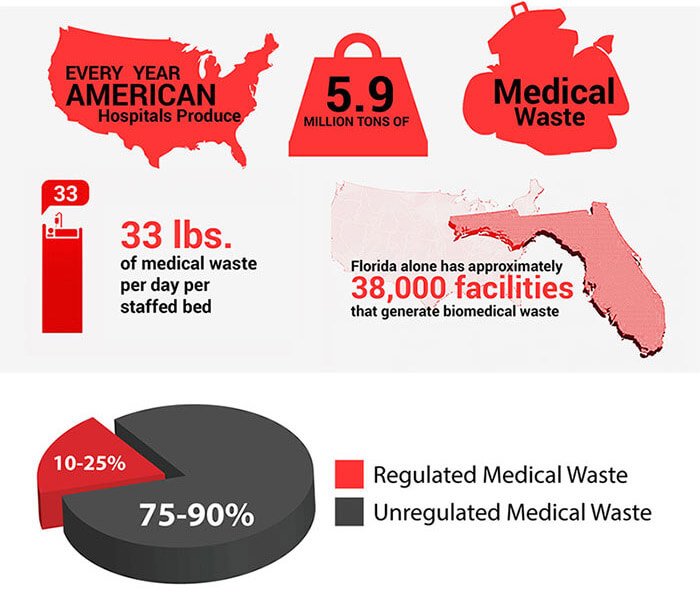 EVERY YEAR AMERICAN Hospitals Produce

5.9 MILLION TONS OF

Medical Waste

33

33 lbs. of medical waste per day per staffed bed

Florida alone has approximately 38,000 facilities that generate biomedical waste

10-25%

75-90%

Regulated Medical Waste

Unregulated Medical Waste