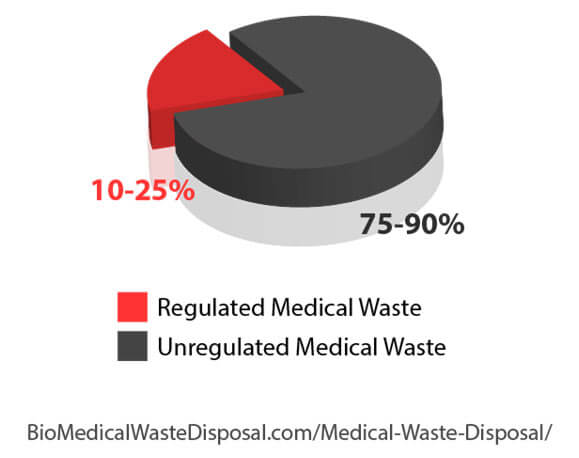 10-25%

75-90%

Regulated Medical Waste

Unregulated Medical Waste

BioMedicalWasteDisposal.com/Medical-Waste-Disposal/